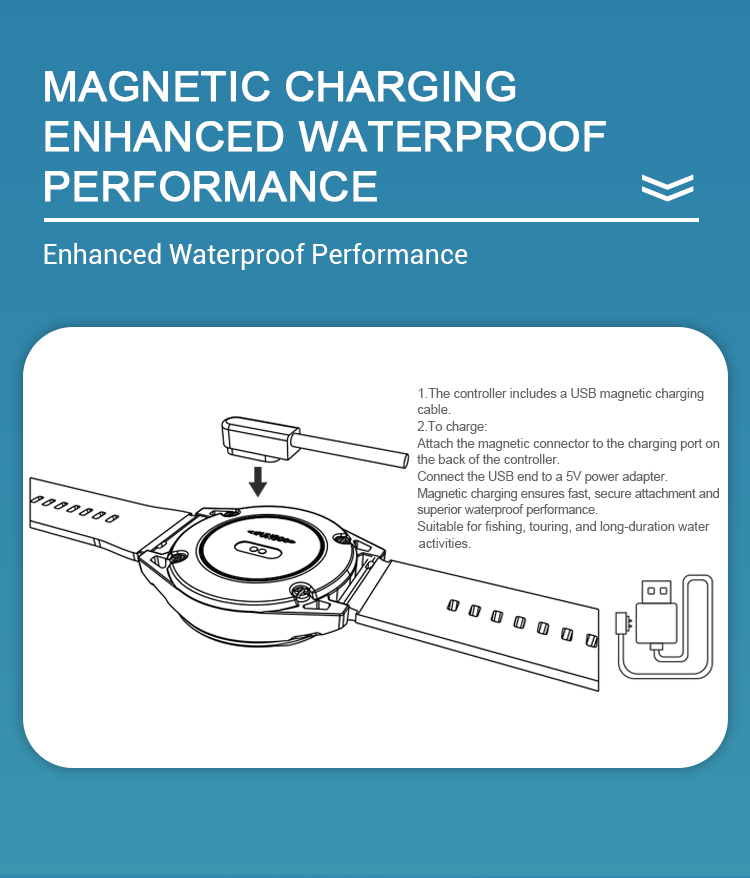 MAGNETIC CHARGING ENHANCED WATERPROOF PERFORMANCE

Enhanced Waterproof Performance

1.The controller includes a USB magnetic charging cable.
2.To charge:
Attach the magnetic connector to the charging port on the back of the controller.
Connect the USB end to a 5V power adapter.
Magnetic charging ensures fast, secure attachment and superior waterproof performance.
Suitable for fishing, touring, and long-duration water activities.