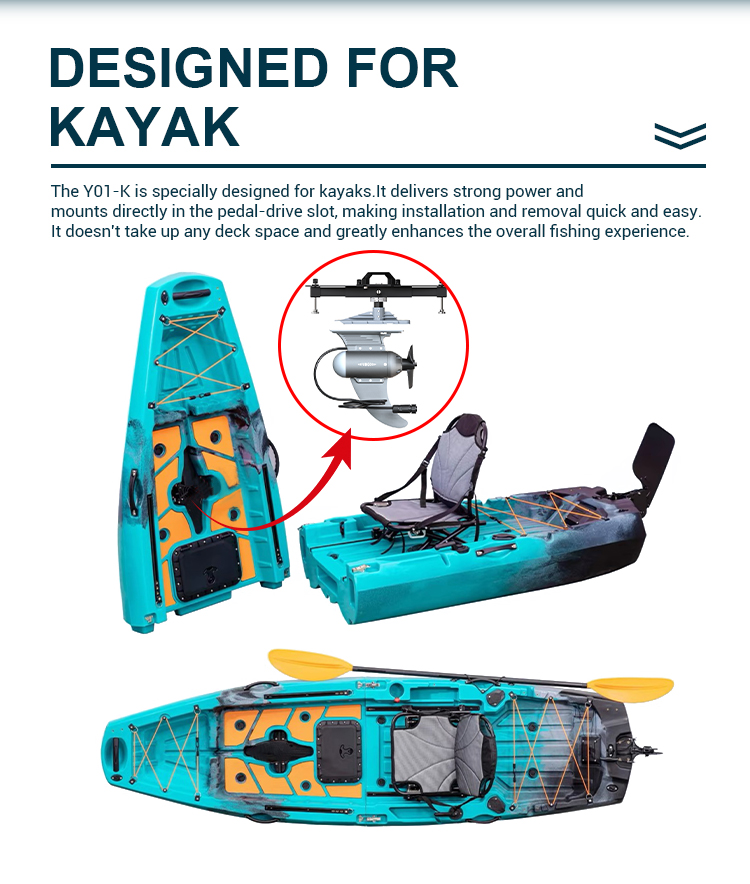 DESIGNED FOR KAYAK

The Y01-K is specially designed for kayaks.It delivers strong power and mounts directly in the pedal-drive slot, making installation and removal quick and easy. It doesn't take up any deck space and greatly enhances the overall fishing experience.